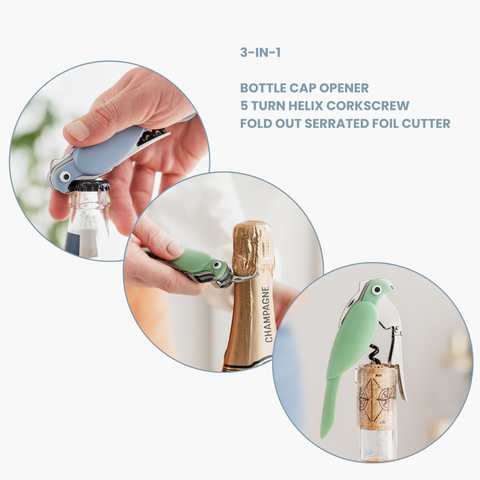 3-IN-1

BOTTLE CAP OPENER
5 TURN HELIX CORKSCREW
FOLD OUT SERRATED FOIL CUTTER

CHAMPAGNE